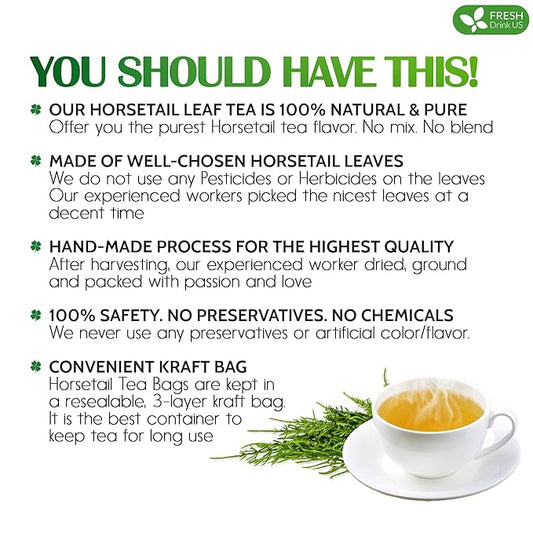 FRESH Drink US

YOU SHOULD HAVE THIS!

OUR HORSETAIL LEAF TEA IS 100% NATURAL & PURE
Offer you the purest Horsetail tea flavor. No mix. No blend

MADE OF WELL-CHOSEN HORSETAIL LEAVES
We do not use any Pesticides or Herbicides on the leaves
Our experienced workers picked the nicest leaves at a decent time

HAND-MADE PROCESS FOR THE HIGHEST QUALITY
After harvesting, our experienced worker dried, ground and packed with passion and love

100% SAFETY. NO PRESERVATIVES. NO CHEMICALS
We never use any preservatives or artificial color/flavor.

CONVENIENT KRAFT BAG
Horsetail Tea Bags are kept in a resealable, 3-layer kraft bag. It is the best container to keep tea for long use