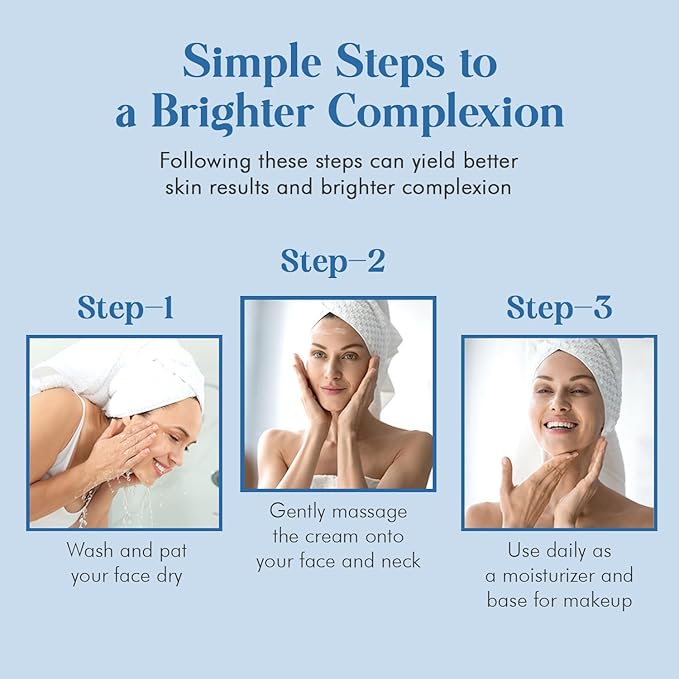 Simple Steps to a Brighter Complexion

Following these steps can yield better skin results and brighter complexion

Step–1

Wash and pat your face dry

Step–2

Gently massage the cream onto your face and neck

Step–3

Use daily as a moisturizer and base for makeup