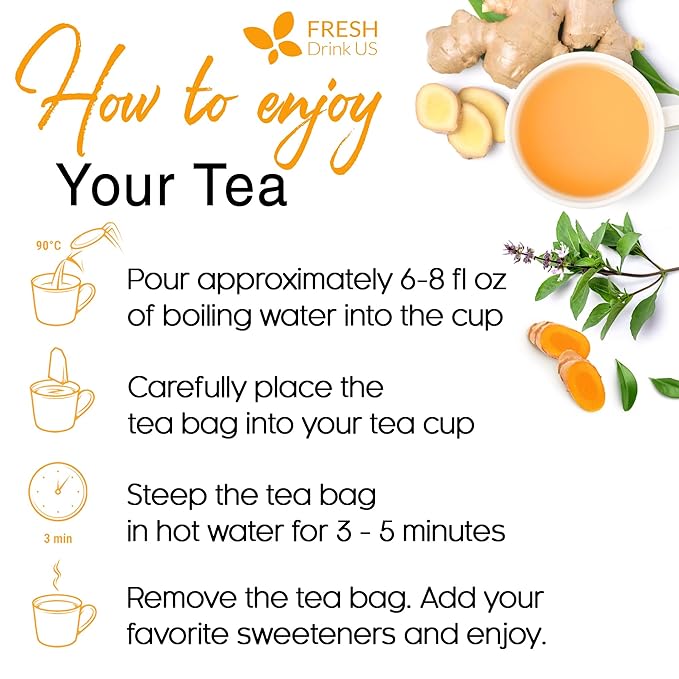 FRESH
Drink US

How to enjoy
Your Tea

90°C

Pour approximately 6-8 fl oz of boiling water into the cup

Carefully place the tea bag into your tea cup

3 min

Steep the tea bag in hot water for 3 - 5 minutes

Remove the tea bag. Add your favorite sweeteners and enjoy.