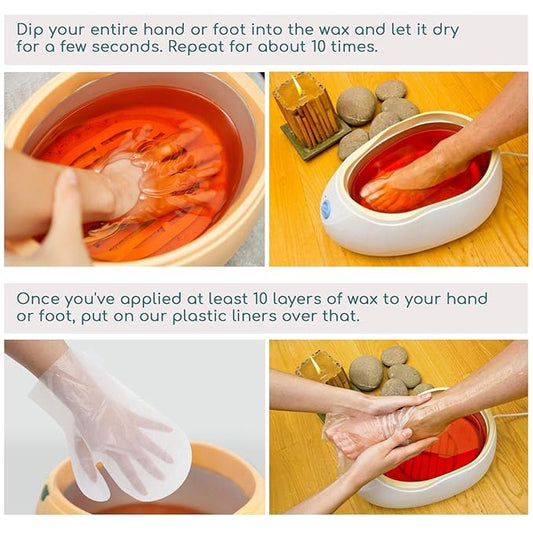 Dip your entire hand or foot into the wax and let it dry for a few seconds. Repeat for about 10 times.

Once you've applied at least 10 layers of wax to your hand or foot, put on our plastic liners over that.