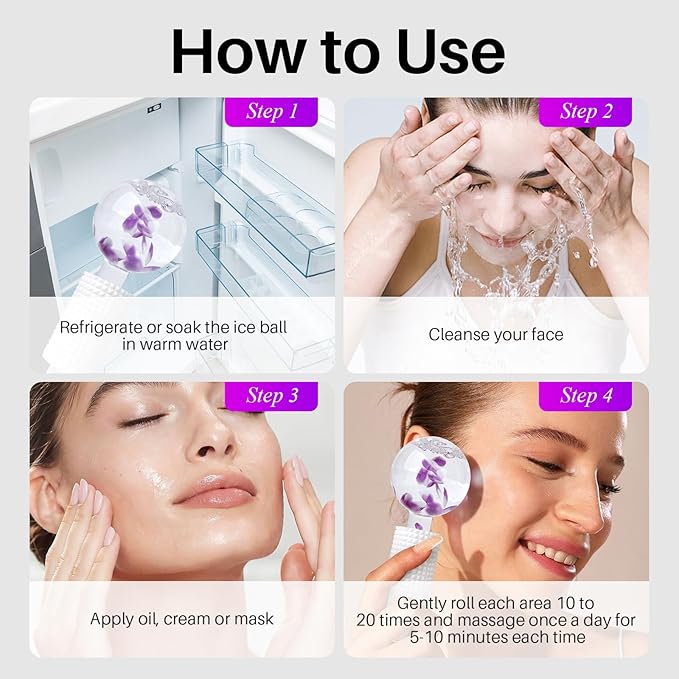 How to Use

Step 1

Refrigerate or soak the ice ball in warm water

Step 2

Cleanse your face

Step 3

Apply oil, cream or mask

Step 4

Gently roll each area 10 to 20 times and massage once a day for 5-10 minutes each time