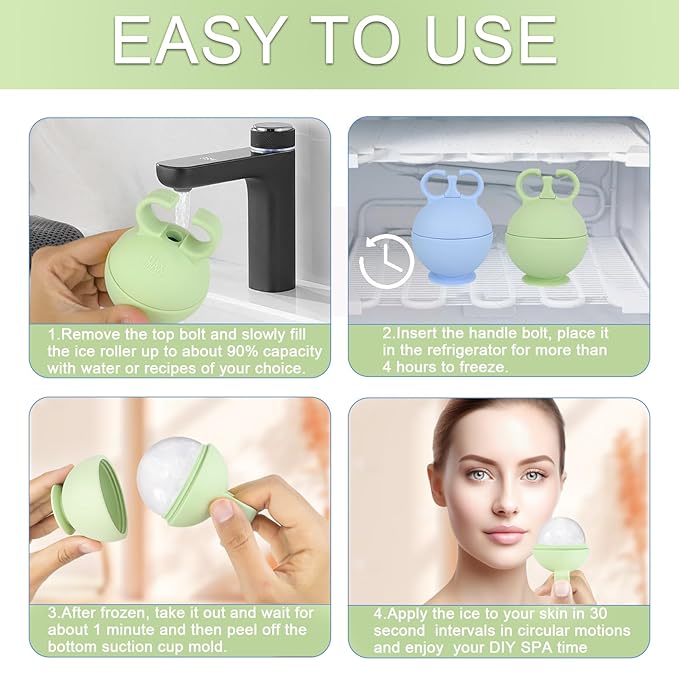 EASY TO USE

1.Remove the top bolt and slowly fill the ice roller up to about 90% capacity with water or recipes of your choice.

2.Insert the handle bolt, place it in the refrigerator for more than 4 hours to freeze.

3.After frozen, take it out and wait for about 1 minute and then peel off the bottom suction cup mold.

4.Apply the ice to your skin in 30 second intervals in circular motions and enjoy your DIY SPA time