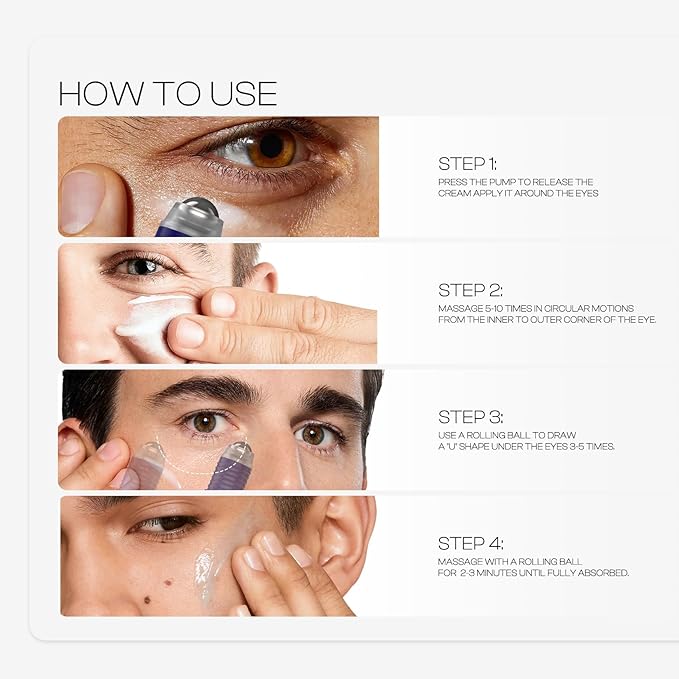 HOW TO USE

STEP 1:
PRESS THE PUMP TO RELEASE THE CREAM APPLY IT AROUND THE EYES

STEP 2:
MASSAGE 5-10 TIMES IN CIRCULAR MOTIONS FROM THE INNER TO OUTER CORNER OF THE EYE.

STEP 3:
USE A ROLLING BALL TO DRAW A "U" SHAPE UNDER THE EYES 3-5 TIMES.

STEP 4:
MASSAGE WITH A ROLLING BALL FOR 2-3 MINUTES UNTIL FULLY ABSORBED.