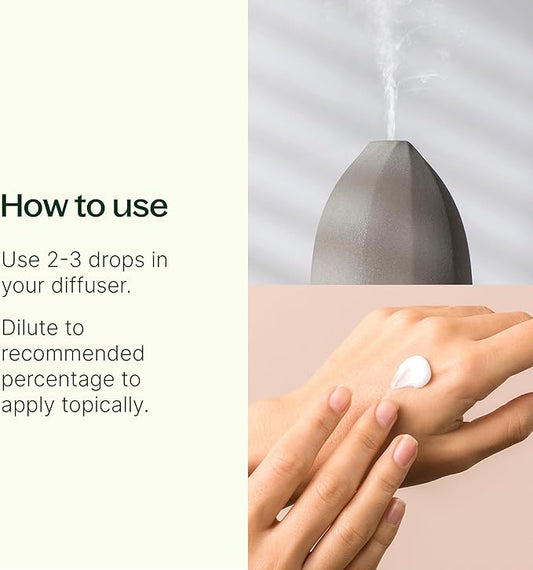 How to use

Use 2-3 drops in your diffuser.

Dilute to recommended percentage to apply topically.