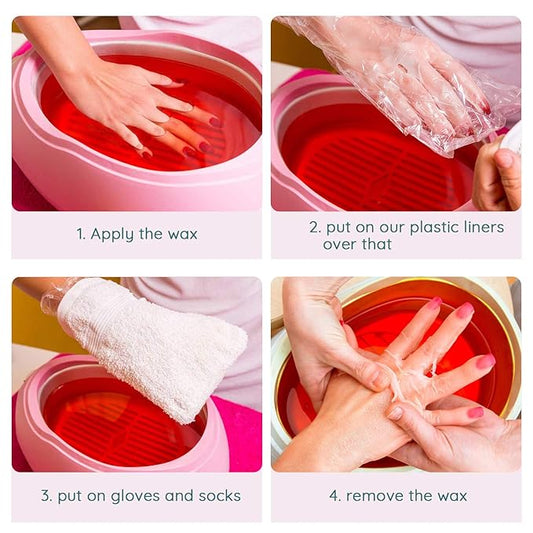 1. Apply the wax

2. put on our plastic liners over that

3. put on gloves and socks

4. remove the wax