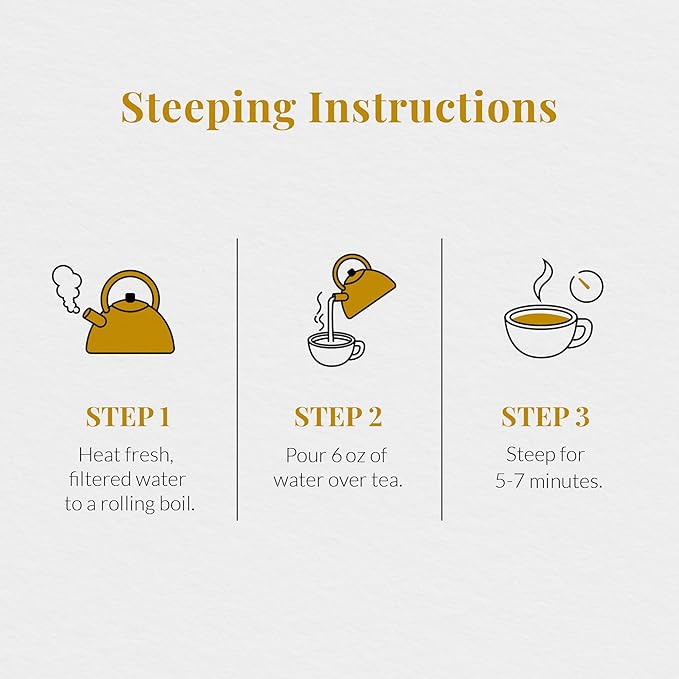 Steeping Instructions

STEP 1
Heat fresh, filtered water to a rolling boil.

STEP 2
Pour 6 oz of water over tea.

STEP 3
Steep for 5-7 minutes.