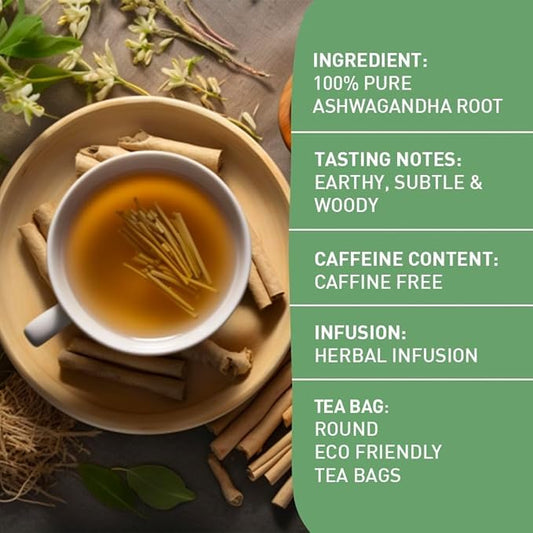 INGREDIENT:
100% PURE
ASHWAGANDHA ROOT

TASTING NOTES:
EARTHY, SUBTLE &
WOODY

CAFFEINE CONTENT:
CAFFINE FREE

INFUSION:
HERBAL INFUSION

TEA BAG:
ROUND
ECO FRIENDLY
TEA BAGS