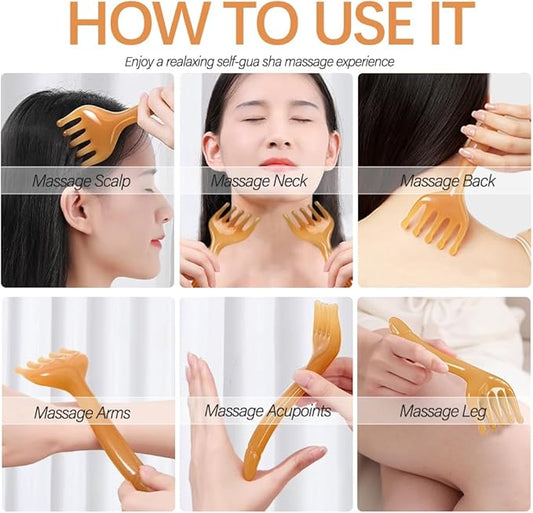 HOW TO USE IT

Enjoy a realaxing self-gua sha massage experience

Massage Scalp

Massage Neck

Massage Back

Massage Arms

Massage Acupoints

Massage Leg