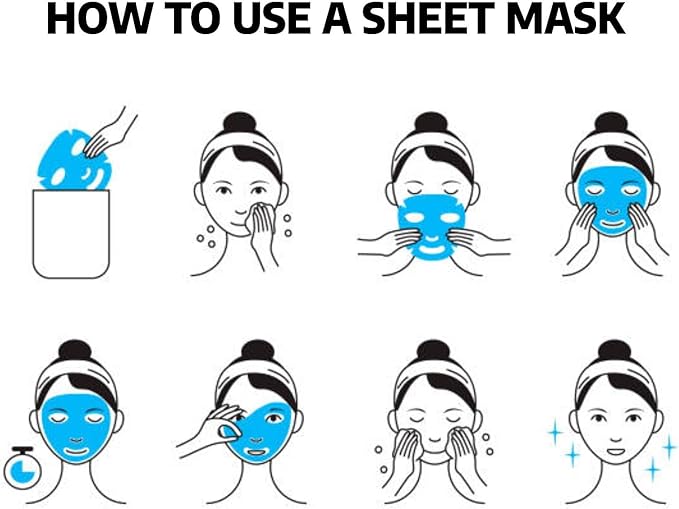 HOW TO USE A SHEET MASK