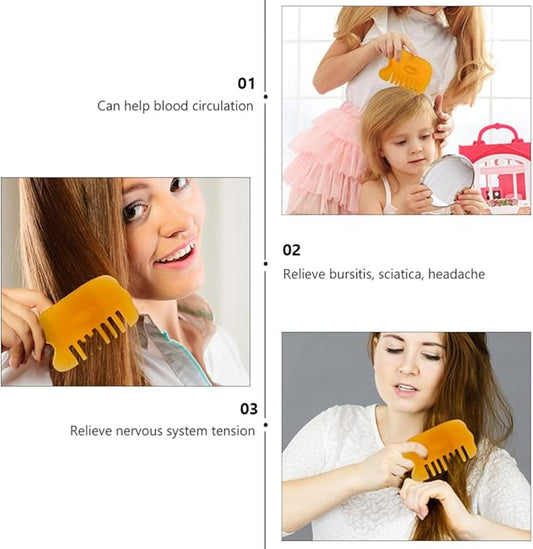 01
Can help blood circulation

02
Relieve bursitis, sciatica, headache

03
Relieve nervous system tension