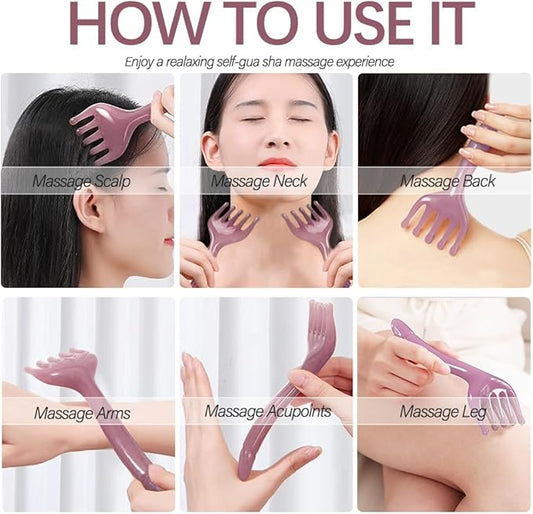 HOW TO USE IT

Enjoy a realaxing self-gua sha massage experience

Massage Scalp

Massage Neck

Massage Back

Massage Arms

Massage Acupoints

Massage Leg