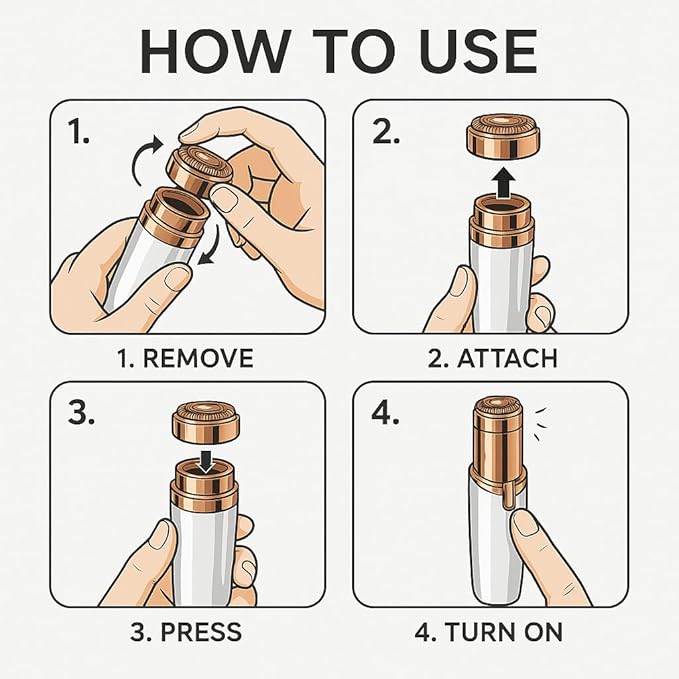 HOW TO USE

1.

1. REMOVE

2.

2. ATTACH

3.

3. PRESS

4.

4. TURN ON