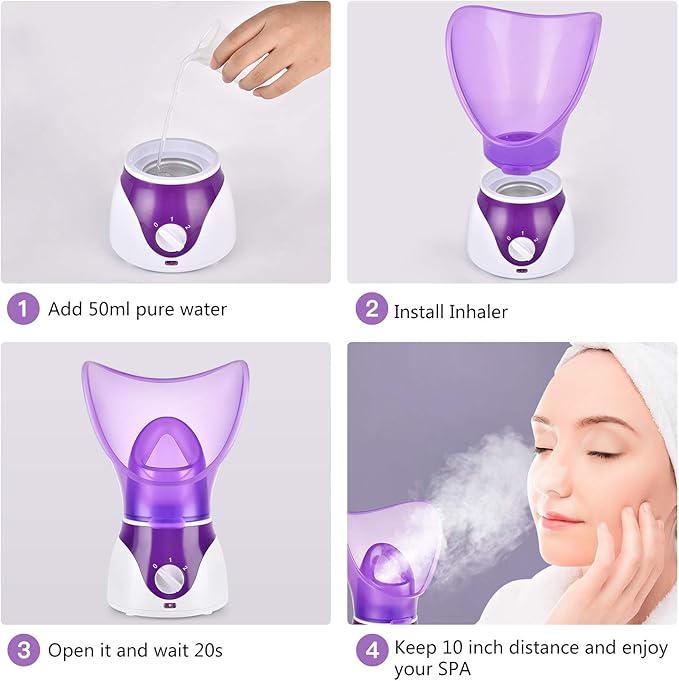 0 1 2

1 Add 50ml pure water

0 1 2

2 Install Inhaler

0 1 2

3 Open it and wait 20s

4 Keep 10 inch distance and enjoy your SPA