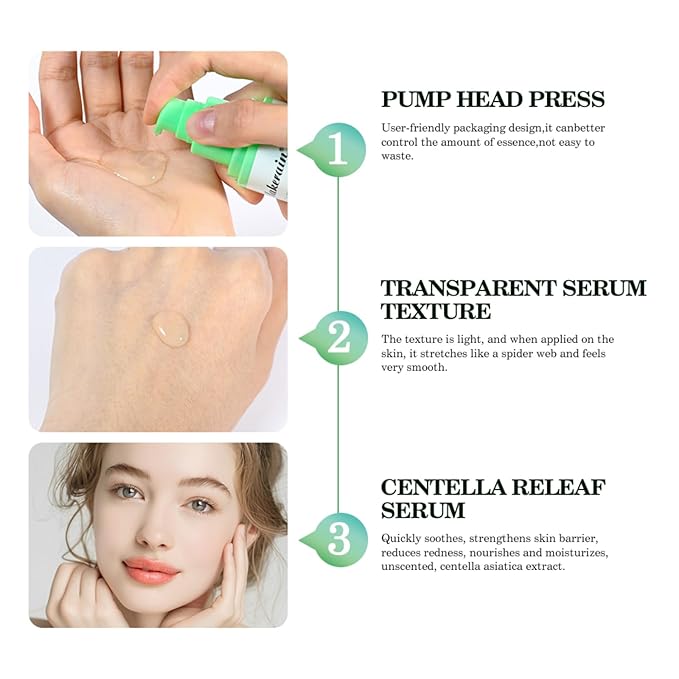 1

PUMP HEAD PRESS

User-friendly packaging design,it canbetter control the amount of essence,not easy to waste.

2

TRANSPARENT SERUM TEXTURE

The texture is light, and when applied on the skin, it stretches like a spider web and feels very smooth.

3

CENTELLA RELEAF SERUM

Quickly soothes, strengthens skin barrier, reduces redness, nourishes and moisturizes, unscented, centella asiatica extract.