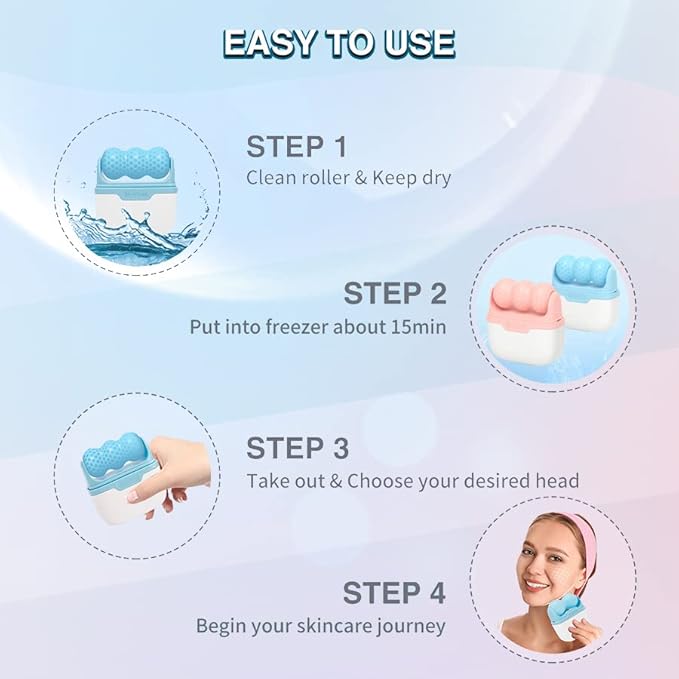 EASY TO USE

STEP 1
Clean roller & Keep dry

STEP 2
Put into freezer about 15min

STEP 3
Take out & Choose your desired head

STEP 4
Begin your skincare journey